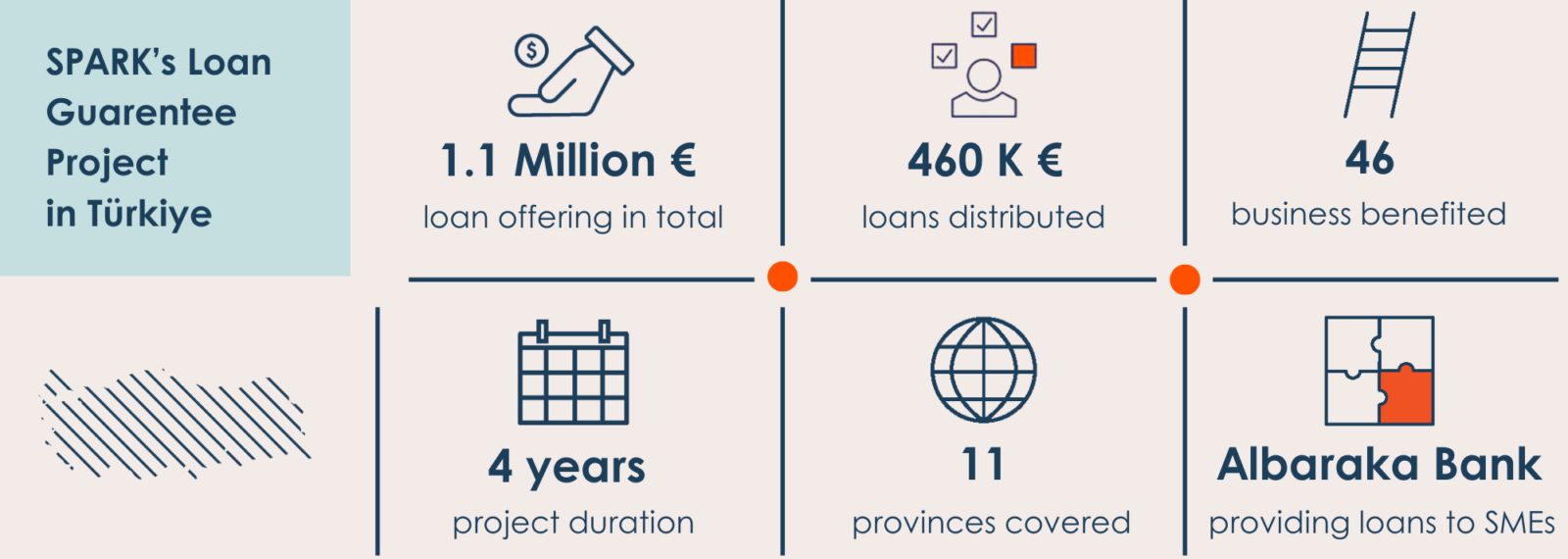 SPARK's Loan Guarentee Project in Türkiye

1.1 Million €
loan offering in total

460 K €
loans distributed

46
business benefited

4 years
project duration

11
provinces covered

Albaraka Bank
providing loans to SMEs